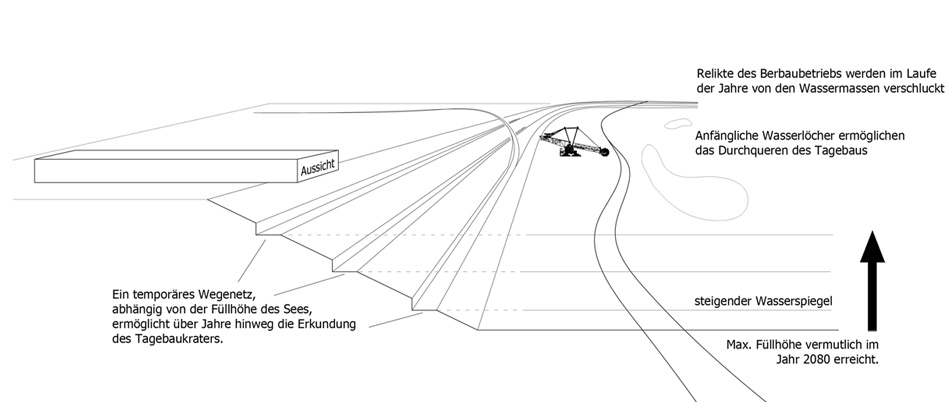 Relikte des Berbaubetriebs werden im Laufe der Jahre von den Wassermassen verschluckt

Anfängliche Wasserlöcher ermöglichen das Durchqueren des Tagebaus

Aussicht

Ein temporäres Wegenetz, abhängig von der Füllhöhe des Sees, ermöglicht über Jahre hinweg die Erkundung des Tagebaukraters.

steigender Wasserspiegel

Max. Füllhöhe vermutlich im Jahr 2080 erreicht.